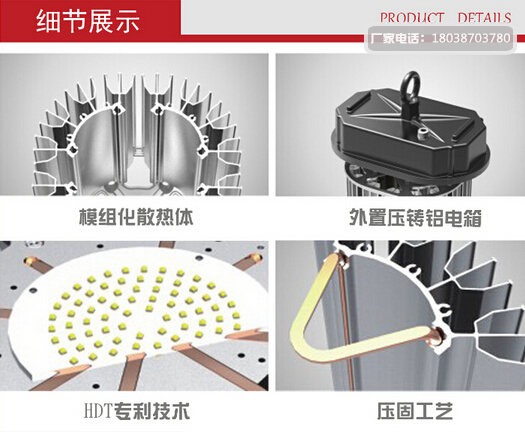 细节展示

PRODUCT DETAILS

厂家电话：18038703780

模组化散热体

外置压铸铝电箱

HDT专利技术

压固工艺